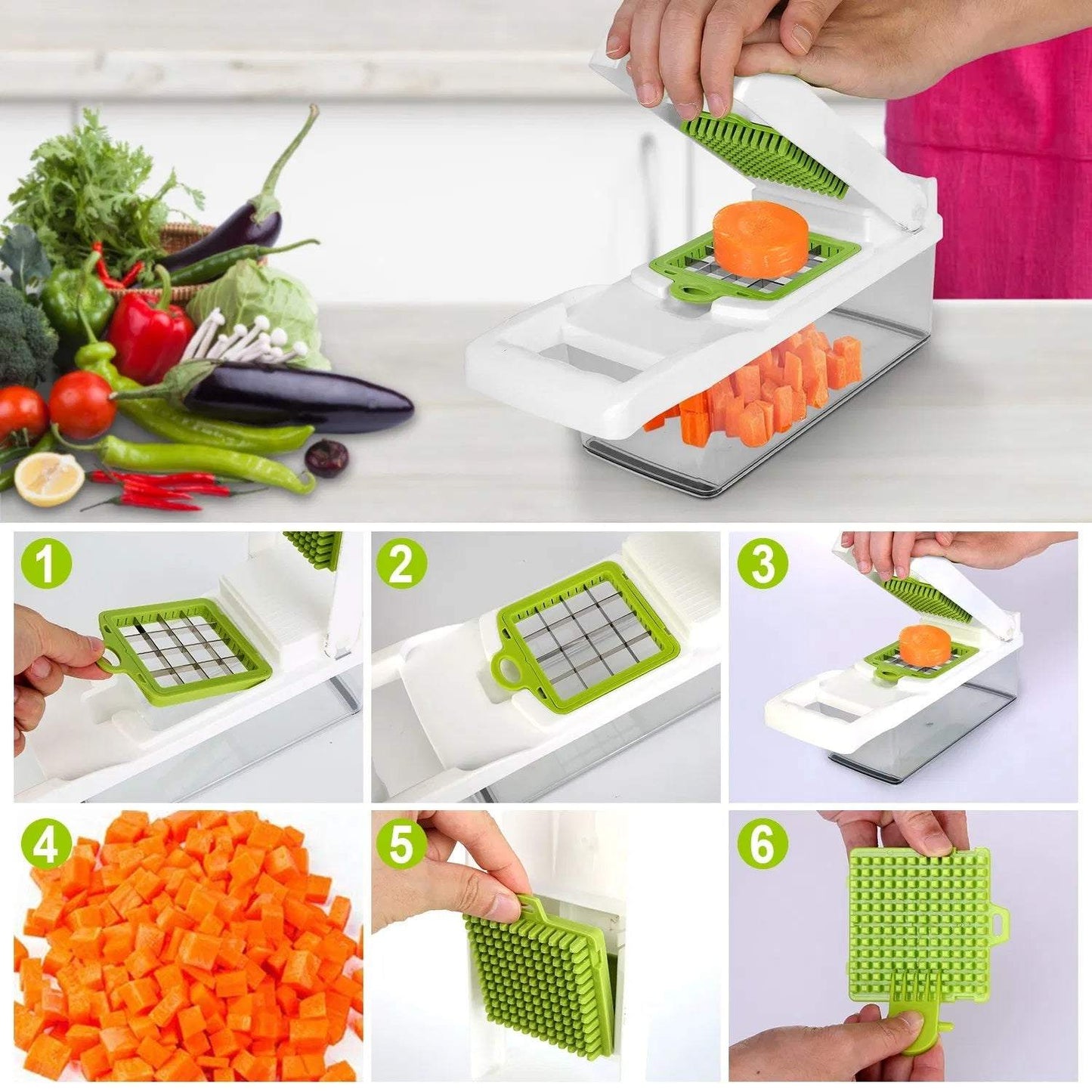 1
2
3
4
5
6