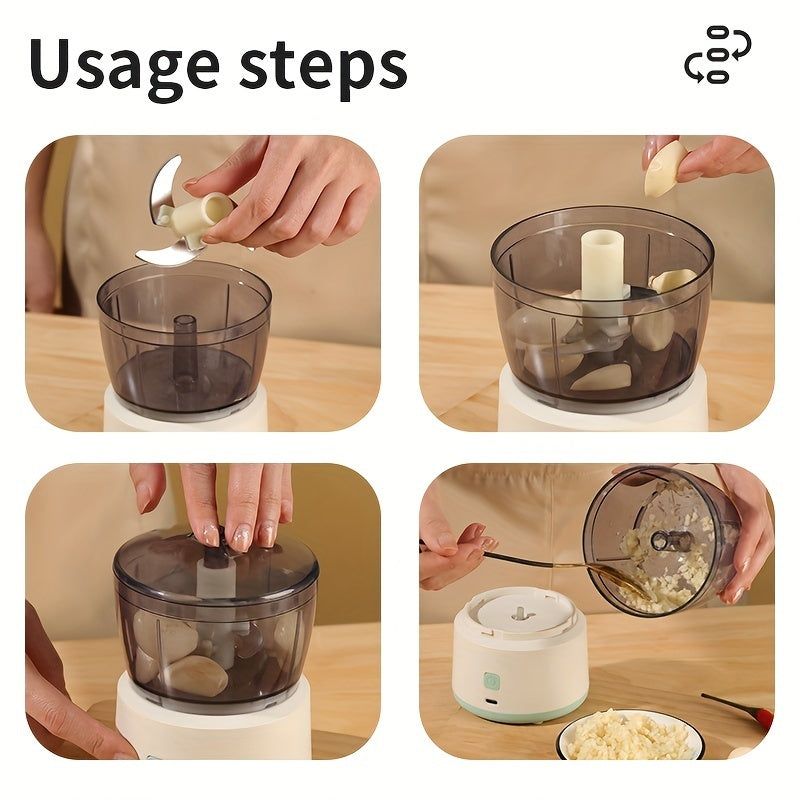 Usage steps