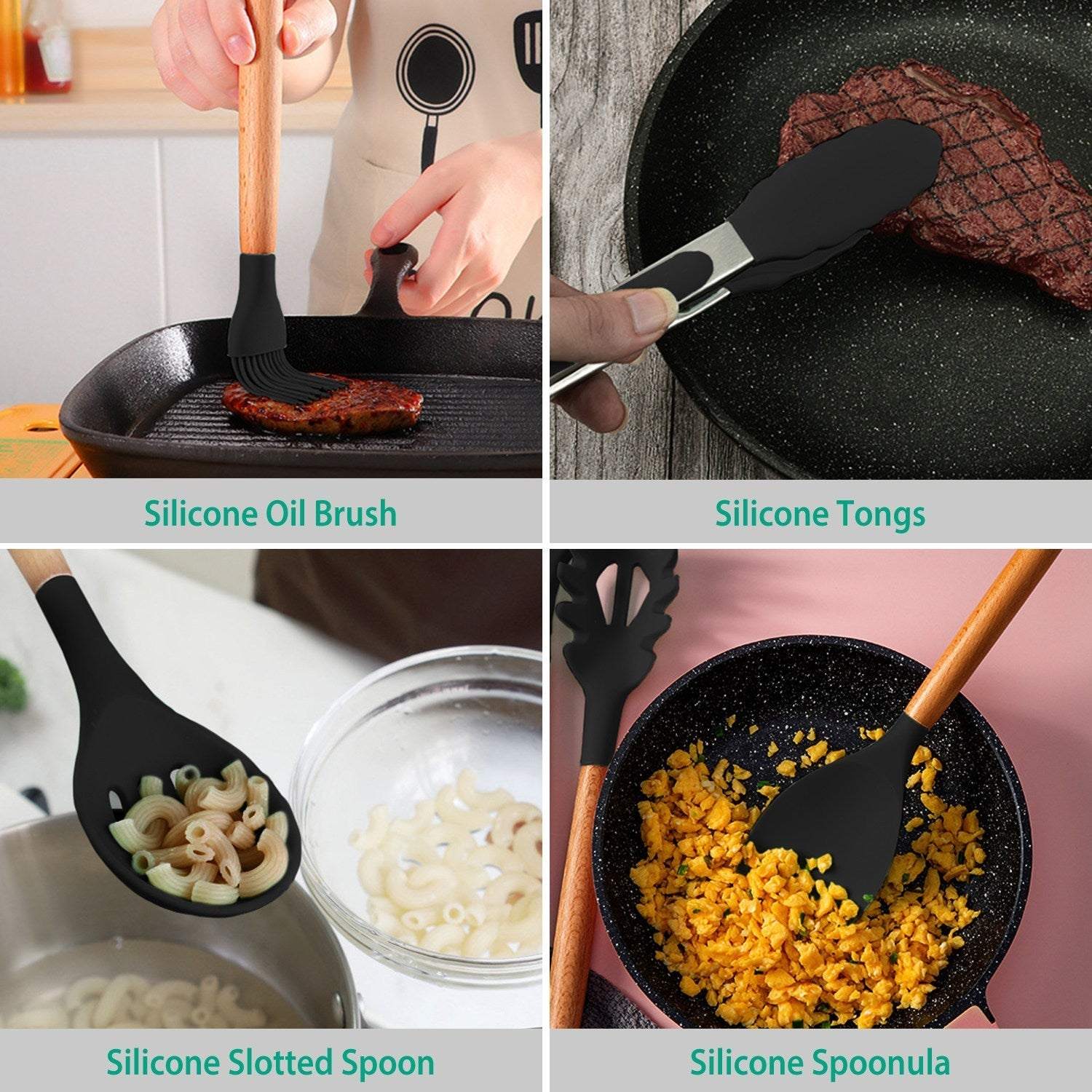 Silicone Oil Brush

Silicone Tongs

Silicone Slotted Spoon

Silicone Spoonula