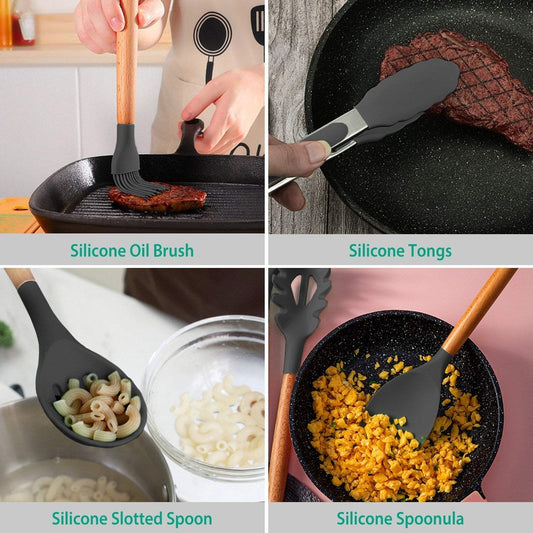 Silicone Oil Brush

Silicone Tongs

Silicone Slotted Spoon

Silicone Spoonula